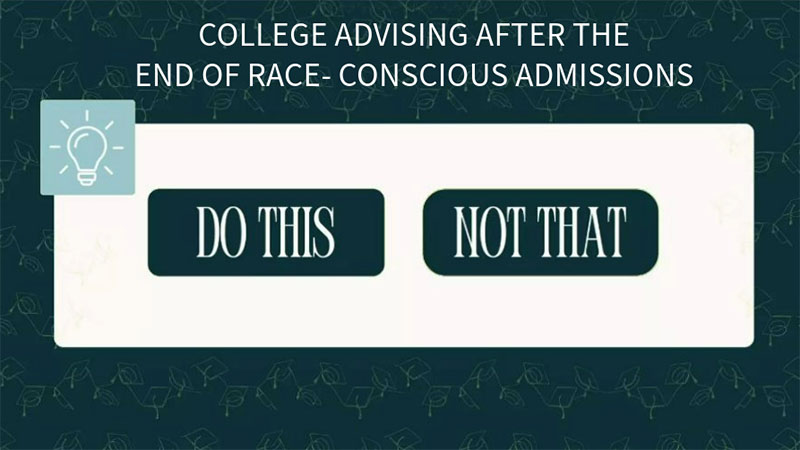 COLLEGE ADVISING AFTER THE END OF RACE- CONSCIOUS ADMISSIONS

DO THIS

NOT THAT